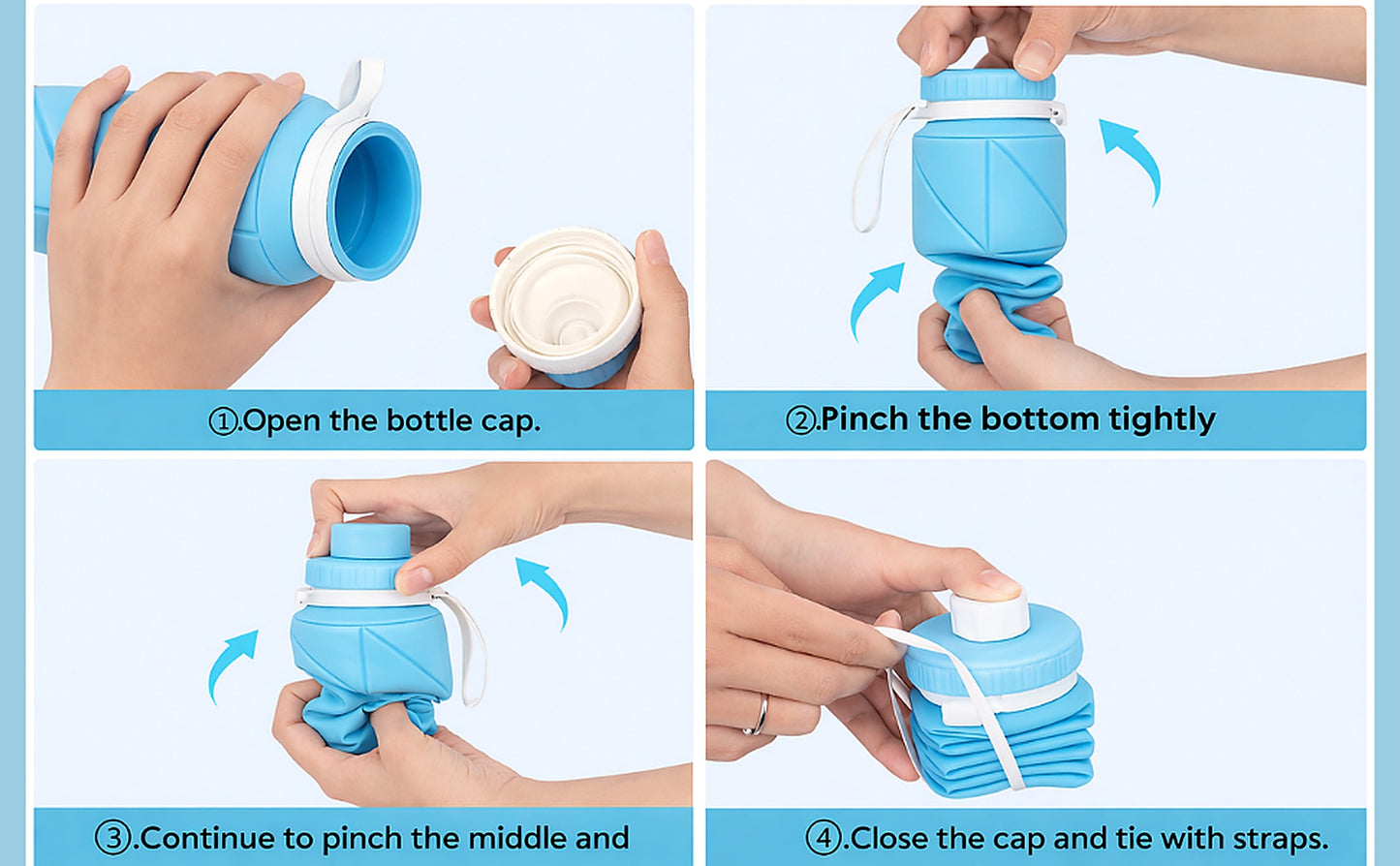 ①.Open the bottle cap.

②.Pinch the bottom tightly

③.Continue to pinch the middle and

④.Close the cap and tie with straps.